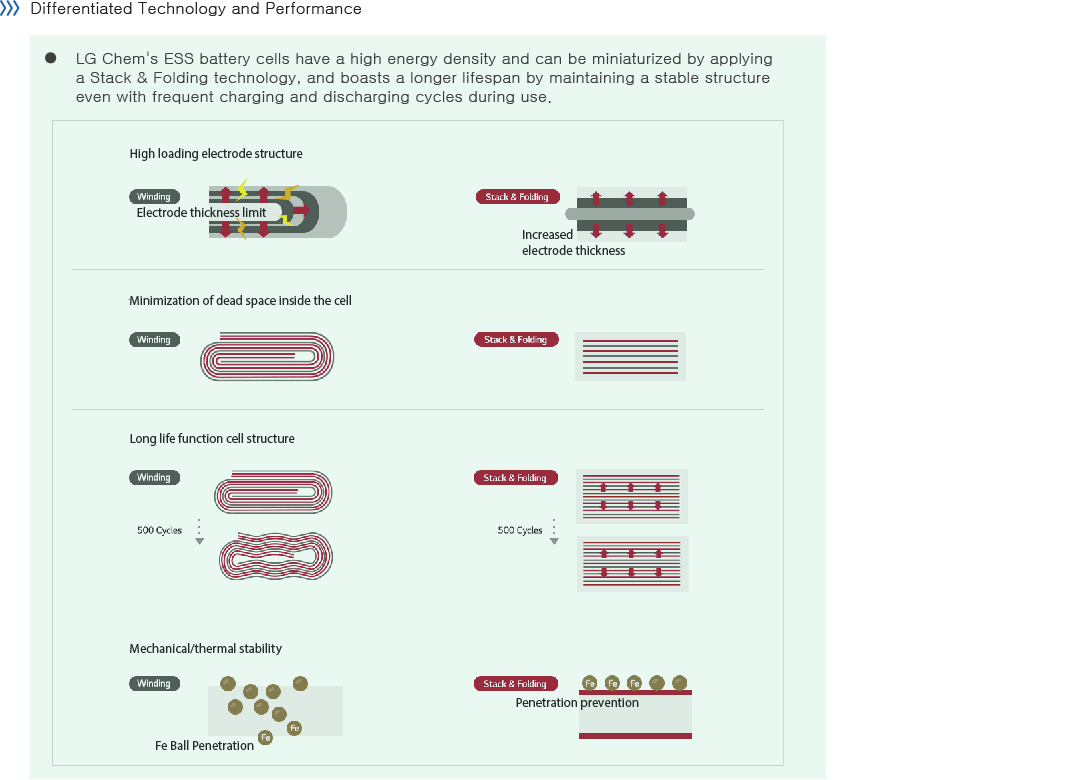 Differentiated Technology and Performance

LG Chem's ESS battery cells have a high energy density and can be miniaturized by applying a Stack & Folding technology, and boasts a longer lifespan by maintaining a stable structure even with frequent charging and discharging cycles during use.

High loading electrode structure

Winding
Electrode thickness limit

Stack & Folding
Increased electrode thickness

Minimization of dead space inside the cell

Winding

Stack & Folding

Long life function cell structure

Winding
500 Cycles

Stack & Folding
500 Cycles

Mechanical/thermal stability

Winding
Fe
Fe
Fe Ball Penetration

Stack & Folding
Fe Fe Fe
Penetration prevention